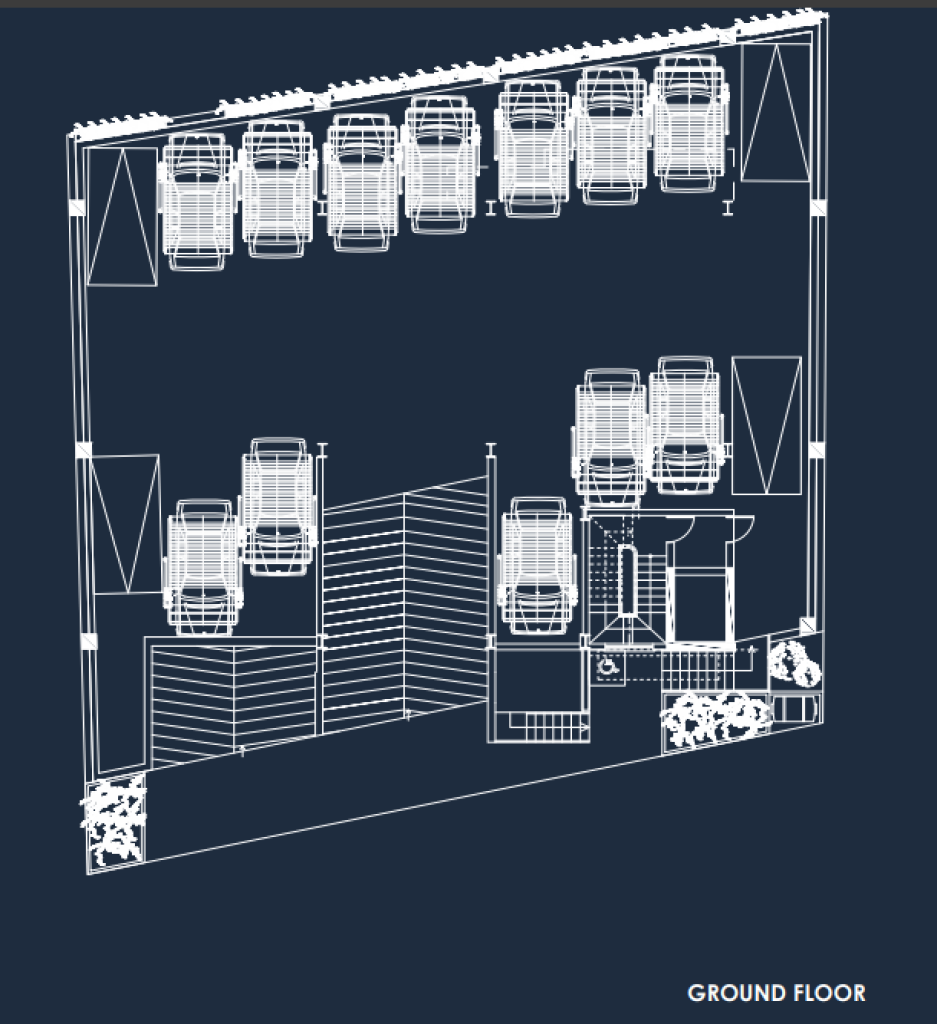 GROUND FLOOR